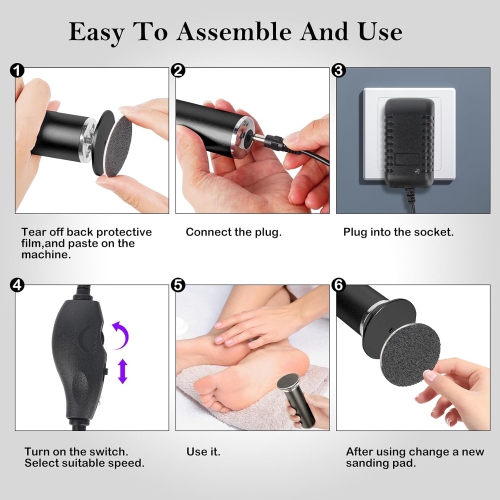 Easy To Assemble And Use

1

Tear off back protective film,and paste on the machine.

2

Connect the plug.

3

Plug into the socket.

4

Turn on the switch. Select suitable speed.

5

Use it.

6

After using change a new sanding pad.