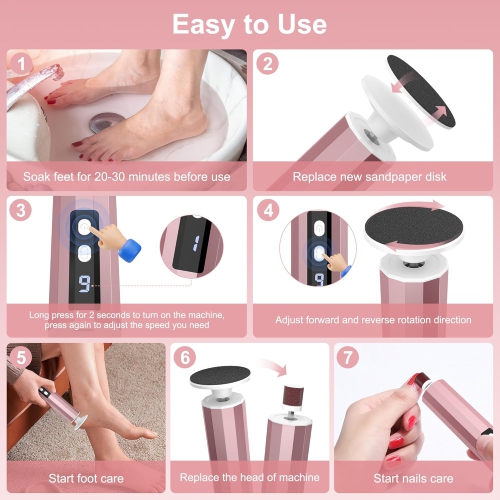 Easy to Use

1

Soak feet for 20-30 minutes before use

2

Replace new sandpaper disk

3

9

Long press for 2 seconds to turn on the machine, press again to adjust the speed you need

4

9

Adjust forward and reverse rotation direction

5

Start foot care

6

Replace the head of machine

7

Start nails care