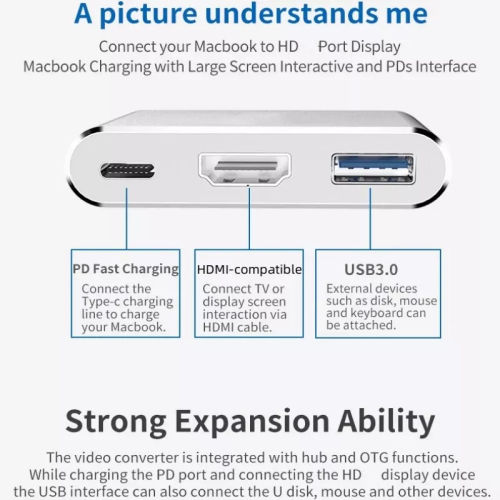 A picture understands me

Connect your Macbook to HD Port Display
Macbook Charging with Large Screen Interactive and PDs Interface

PD Fast Charging
Connect the Type-c charging line to charge your Macbook.

HDMI-compatible
Connect TV or display screen interaction via HDMI cable.

USB3.0
External devices such as disk, mouse and keyboard can be attached.

Strong Expansion Ability

The video converter is integrated with hub and OTG functions.
While charging the PD port and connecting the HD display device
the USB interface can also connect the U disk, mouse and other devices.