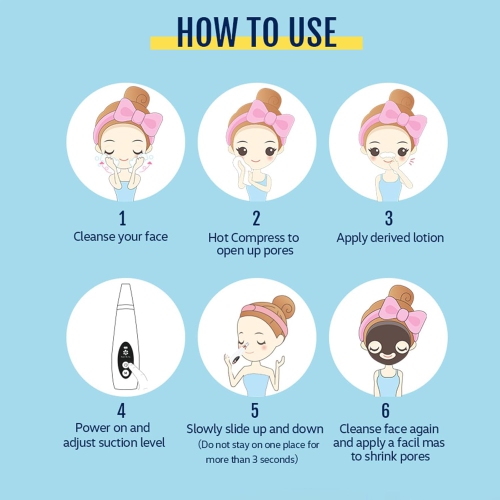 HOW TO USE

1
Cleanse your face

2
Hot Compress to open up pores

3
Apply derived lotion

4
Power on and adjust suction level

5
Slowly slide up and down
(Do not stay on one place for more than 3 seconds)

6
Cleanse face again and apply a facil mas to shrink pores