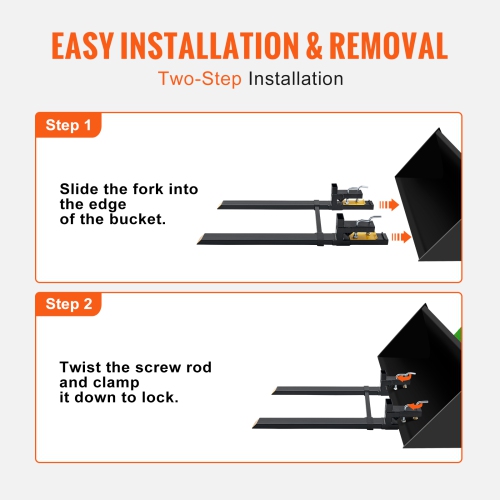 EASY INSTALLATION & REMOVAL

Two-Step Installation

Step 1

Slide the fork into the edge of the bucket.

Step 2

Twist the screw rod and clamp it down to lock.