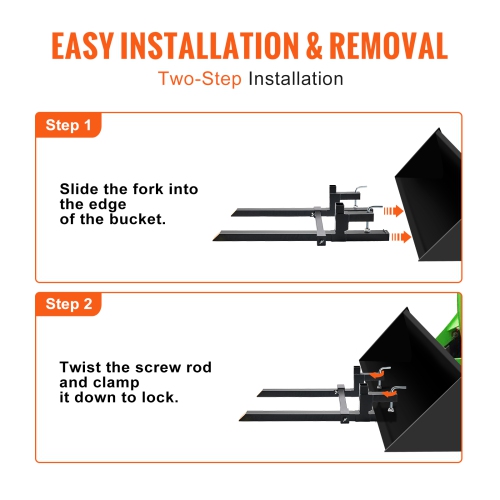 EASY INSTALLATION & REMOVAL

Two-Step Installation

Step 1

Slide the fork into the edge of the bucket.

Step 2

Twist the screw rod and clamp it down to lock.