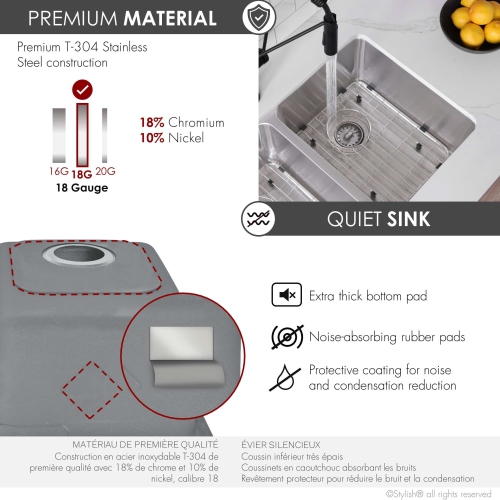 PREMIUM MATERIAL

Premium T-304 Stainless Steel construction

16G 18G 20G
18 Gauge

18% Chromium
10% Nickel

QUIET SINK

Extra thick bottom pad

Noise-absorbing rubber pads

Protective coating for noise and condensation reduction

MATÉRIAU DE PREMIÈRE QUALITÉ
Construction en acier inoxydable T-304 de première qualité avec 18% de chrome et 10% de nickel, calibre 18

ÉVIER SILENCIEUX
Coussin inférieur très épais
Coussinets en caoutchouc absorbant les bruits
Revêtement protecteur pour réduire le bruit et la condensation

©Stylish® all rights reserved