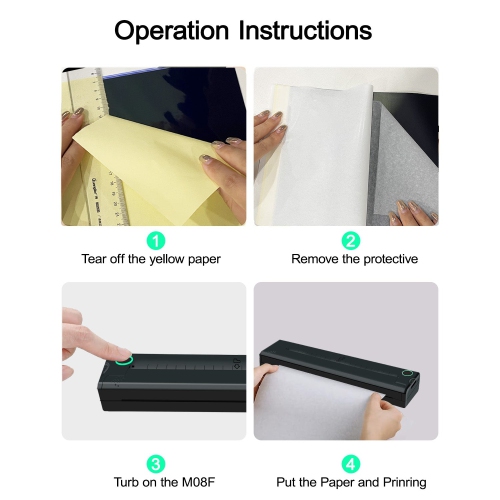 Operation Instructions

1
Tear off the yellow paper

2
Remove the protective

3
Turb on the M08F

4
Put the Paper and Prinring