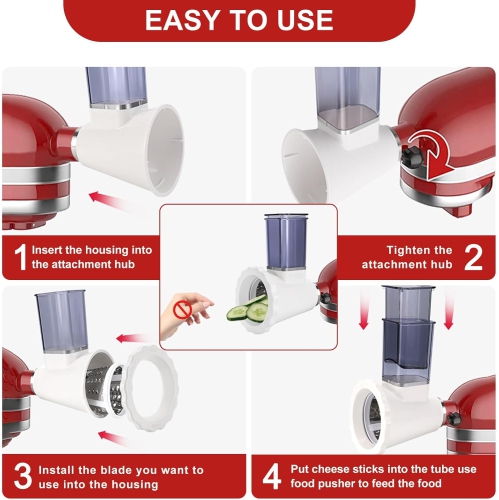 EASY TO USE

1 Insert the housing into the attachment hub

Tighten the attachment hub 2

3 Install the blade you want to use into the housing

4 Put cheese sticks into the tube use food pusher to feed the food