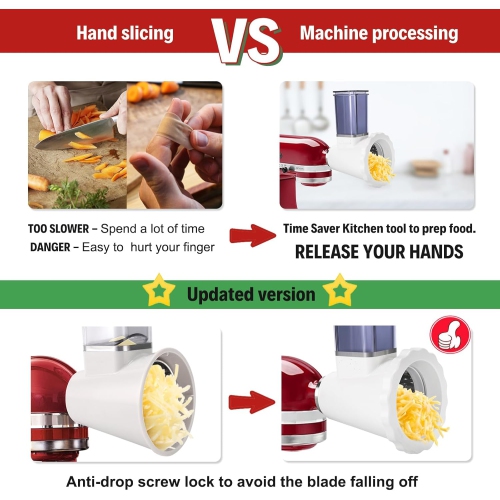 Hand slicing VS Machine processing

TOO SLOWER – Spend a lot of time
DANGER – Easy to hurt your finger

Time Saver Kitchen tool to prep food.
RELEASE YOUR HANDS

Updated version

Anti-drop screw lock to avoid the blade falling off