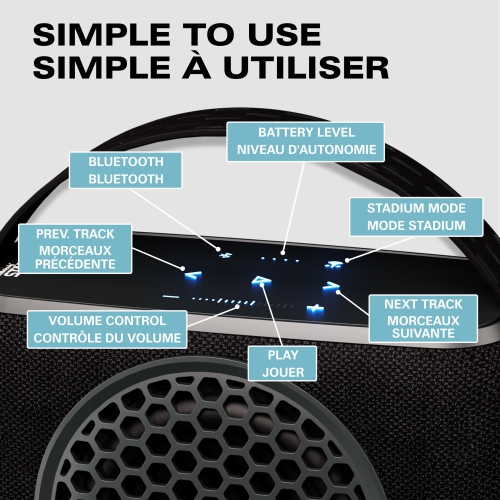 SIMPLE TO USE
SIMPLE À UTILISER

BATTERY LEVEL
NIVEAU D'AUTONOMIE

BLUETOOTH
BLUETOOTH

STADIUM MODE
MODE STADIUM

PREV. TRACK
MORCEAUX
PRÉCÉDENTE

NEXT TRACK
MORCEAUX
SUIVANTE

VOLUME CONTROL
CONTRÔLE DU VOLUME

PLAY
JOUER