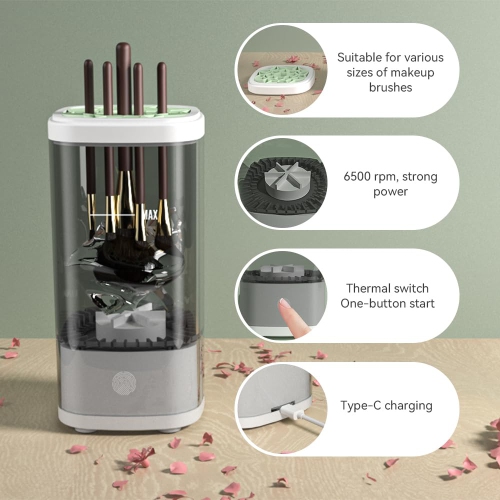 MAX

Suitable for various sizes of makeup brushes

6500 rpm, strong power

Thermal switch
One-button start

Type-C charging