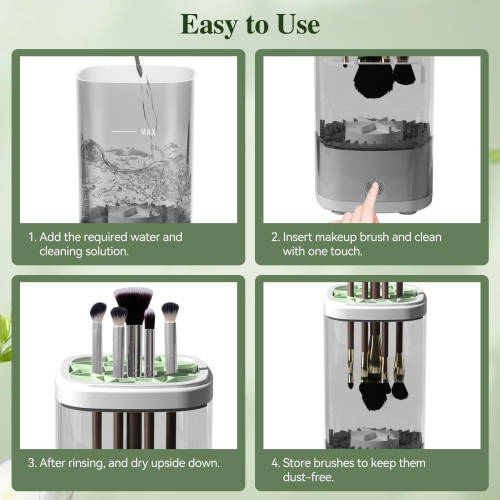 Easy to Use

MAX

1. Add the required water and cleaning solution.

2. Insert makeup brush and clean with one touch.

3. After rinsing, and dry upside down.

4. Store brushes to keep them dust-free.