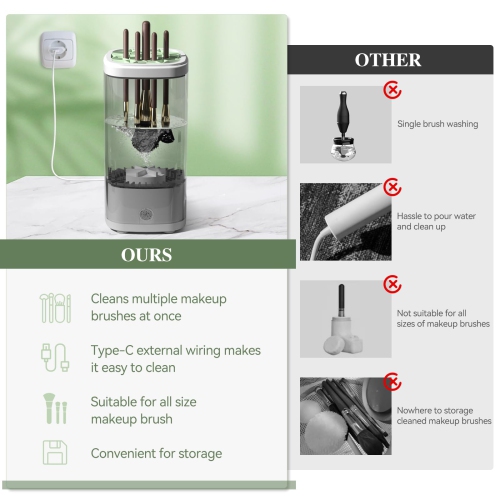 OURS

Cleans multiple makeup brushes at once

Type-C external wiring makes it easy to clean

Suitable for all size makeup brush

Convenient for storage

OTHER

Single brush washing

Hassle to pour water and clean up

Not suitable for all sizes of makeup brushes

Nowhere to storage cleaned makeup brushes