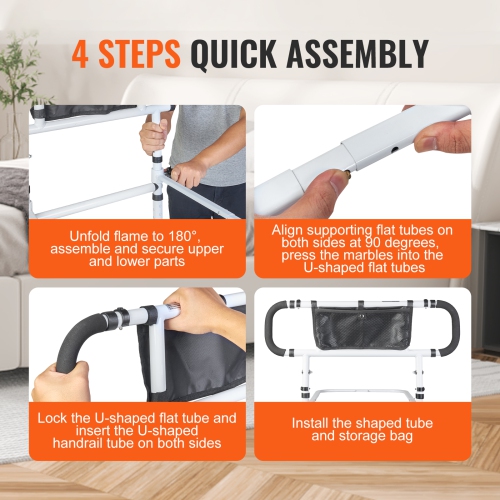 4 STEPS QUICK ASSEMBLY

Unfold flame to 180°, assemble and secure upper and lower parts

Align supporting flat tubes on both sides at 90 degrees, press the marbles into the U-shaped flat tubes

Lock the U-shaped flat tube and insert the U-shaped handrail tube on both sides

Install the shaped tube and storage bag