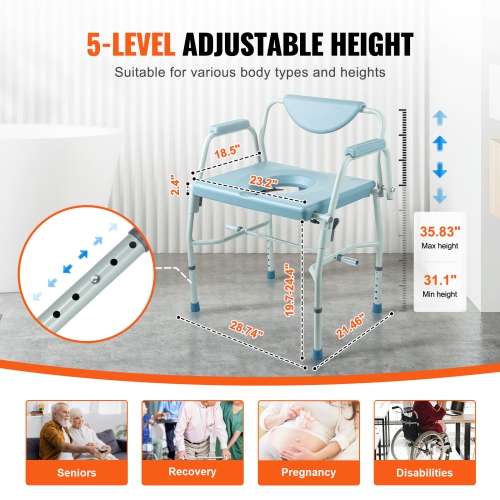 5-LEVEL ADJUSTABLE HEIGHT

Suitable for various body types and heights

18.5"

2.4"

23.2"

19.7-24.4"

28.74"

21.46"

35.83"
Max height

31.1"
Min height

Seniors

Recovery

Pregnancy

Disabilities