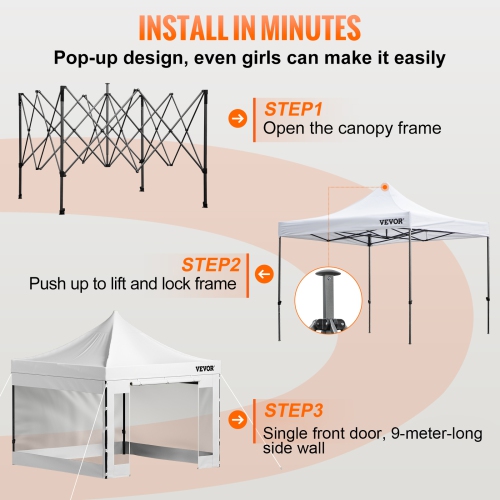 INSTALL IN MINUTES
Pop-up design, even girls can make it easily

STEP1
Open the canopy frame

VEVOR

STEP2
Push up to lift and lock frame

VEVOR

STEP3
Single front door, 9-meter-long side wall