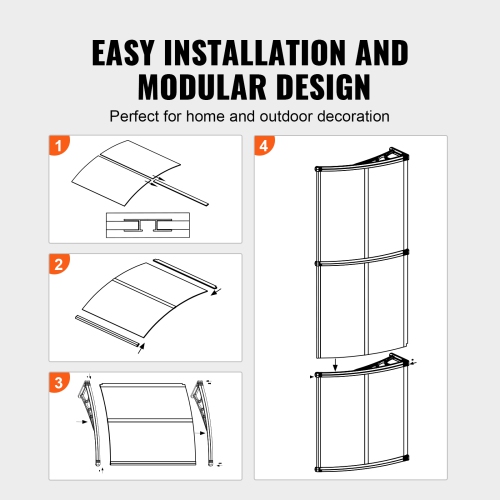 EASY INSTALLATION AND MODULAR DESIGN

Perfect for home and outdoor decoration

1

2

3

4