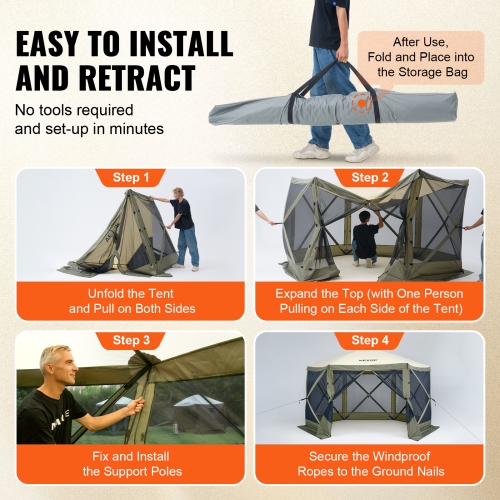 EASY TO INSTALL AND RETRACT

No tools required and set-up in minutes

After Use, Fold and Place into the Storage Bag

Step 1

Unfold the Tent and Pull on Both Sides

Step 2

Expand the Top (with One Person Pulling on Each Side of the Tent)

Step 3

Fix and Install the Support Poles

Step 4

Secure the Windproof Ropes to the Ground Nails