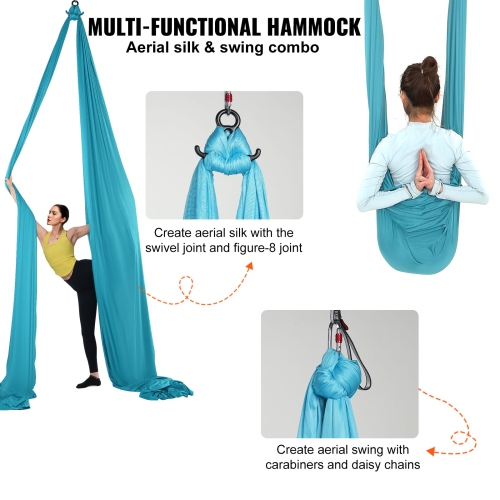 MULTI-FUNCTIONAL HAMMOCK
Aerial silk & swing combo

Create aerial silk with the swivel joint and figure-8 joint

Create aerial swing with carabiners and daisy chains