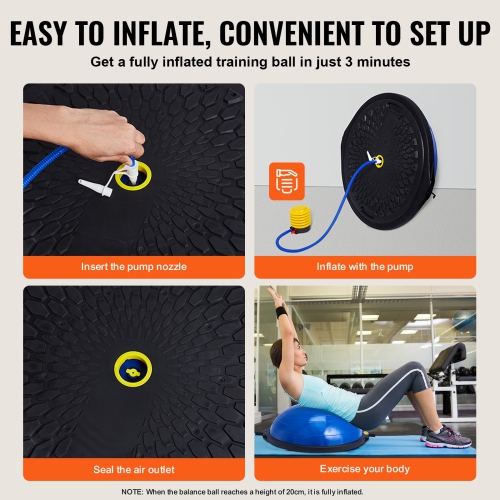 EASY TO INFLATE, CONVENIENT TO SET UP

Get a fully inflated training ball in just 3 minutes

Insert the pump nozzle

Inflate with the pump

Seal the air outlet

Exercise your body

NOTE: When the balance ball reaches a height of 20cm, it is fully inflated.