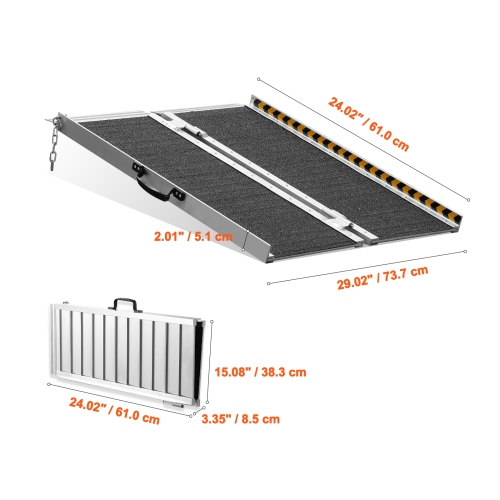 24.02" / 61.0 cm

2.01" / 5.1 cm

29.02" / 73.7 cm

15.08" / 38.3 cm

24.02" / 61.0 cm

3.35" / 8.5 cm