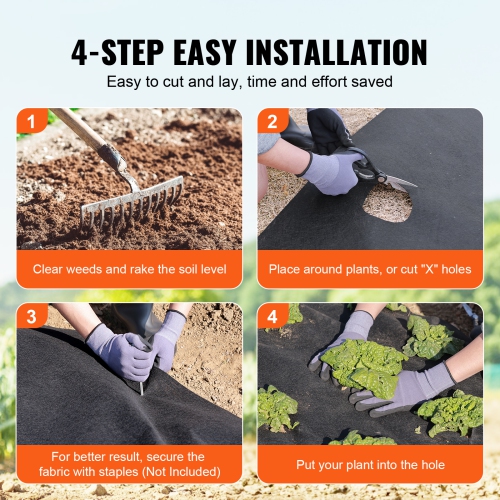 4-STEP EASY INSTALLATION
Easy to cut and lay, time and effort saved

1
Clear weeds and rake the soil level

2
Place around plants, or cut "X" holes

3
For better result, secure the fabric with staples (Not Included)

4
Put your plant into the hole