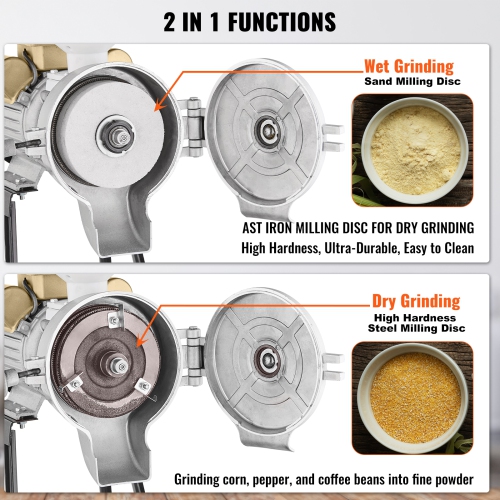 2 IN 1 FUNCTIONS

Wet Grinding
Sand Milling Disc

AST IRON MILLING DISC FOR DRY GRINDING
High Hardness, Ultra-Durable, Easy to Clean

Dry Grinding
High Hardness
Steel Milling Disc

Grinding corn, pepper, and coffee beans into fine powder