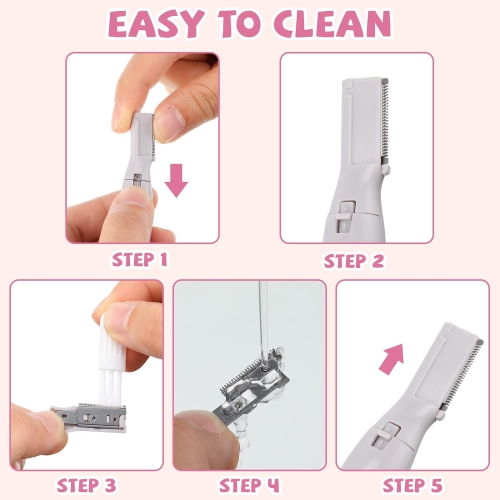 EASY TO CLEAN

STEP 1

STEP 2

STEP 3

STEP 4

STEP 5