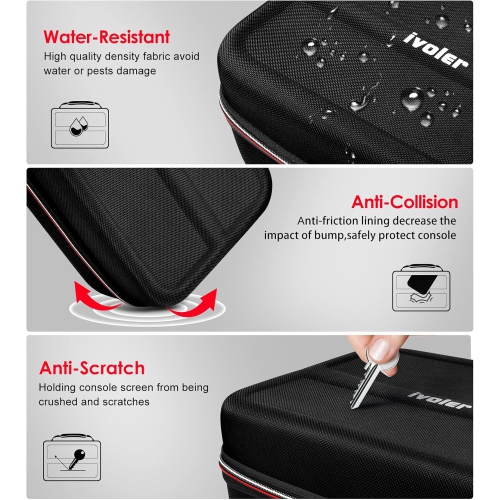 Water-Resistant
High quality density fabric avoid water or pests damage

ivoler

Anti-Collision
Anti-friction lining decrease the impact of bump,safely protect console

Anti-Scratch
Holding console screen from being crushed and scratches

ivoler