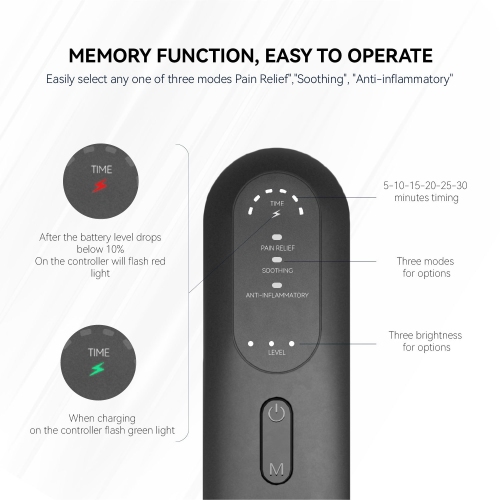 MEMORY FUNCTION, EASY TO OPERATE

Easily select any one of three modes Pain Relief","Soothing", "Anti-inflammatory"

TIME

After the battery level drops below 10%
On the controller will flash red light

TIME

When charging
on the controller flash green light

TIME

PAIN RELIEF

SOOTHING

ANTI-INFLAMMATORY

LEVEL

M

5-10-15-20-25-30
minutes timing

Three modes
for options

Three brightness
for options