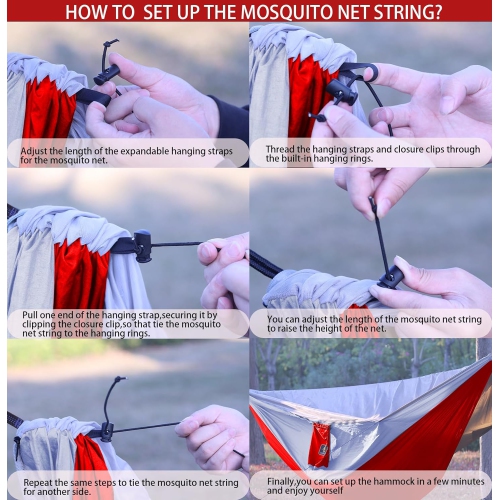 HOW TO SET UP THE MOSQUITO NET STRING?

Adjust the length of the expandable hanging straps for the mosquito net.

Thread the hanging straps and closure clips through the built-in hanging rings.

Pull one end of the hanging strap,securing it by clipping the closure clip,so that tie the mosquito net string to the hanging rings.

You can adjust the length of the mosquito net string to raise the height of the net.

Repeat the same steps to tie the mosquito net string for another side.

Finally,you can set up the hammock in a few minutes and enjoy yourself