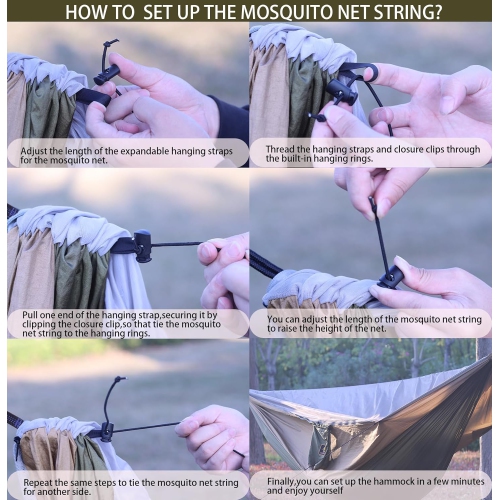 HOW TO SET UP THE MOSQUITO NET STRING?

Adjust the length of the expandable hanging straps for the mosquito net.

Thread the hanging straps and closure clips through the built-in hanging rings.

Pull one end of the hanging strap,securing it by clipping the closure clip,so that tie the mosquito net string to the hanging rings.

You can adjust the length of the mosquito net string to raise the height of the net.

Repeat the same steps to tie the mosquito net string for another side.

Finally,you can set up the hammock in a few minutes and enjoy yourself