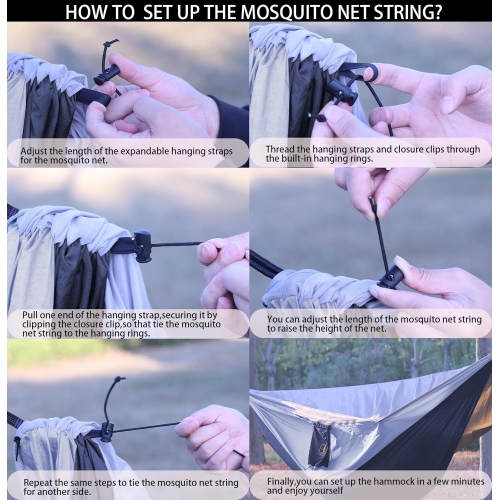 HOW TO SET UP THE MOSQUITO NET STRING?

Adjust the length of the expandable hanging straps for the mosquito net.

Thread the hanging straps and closure clips through the built-in hanging rings.

Pull one end of the hanging strap,securing it by clipping the closure clip,so that tie the mosquito net string to the hanging rings.

You can adjust the length of the mosquito net string to raise the height of the net.

Repeat the same steps to tie the mosquito net string for another side.

Finally,you can set up the hammock in a few minutes and enjoy yourself