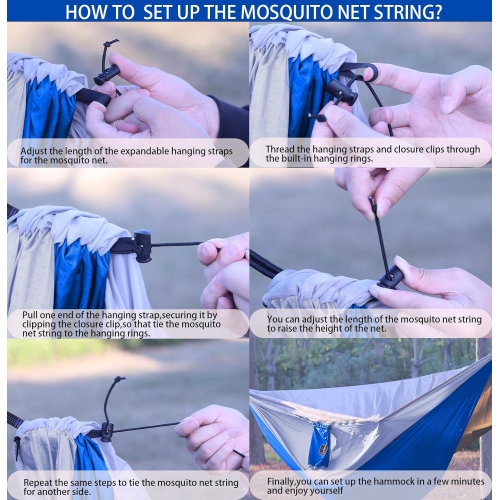 HOW TO SET UP THE MOSQUITO NET STRING?

Adjust the length of the expandable hanging straps for the mosquito net.

Thread the hanging straps and closure clips through the built-in hanging rings.

Pull one end of the hanging strap,securing it by clipping the closure clip,so that tie the mosquito net string to the hanging rings.

You can adjust the length of the mosquito net string to raise the height of the net.

Repeat the same steps to tie the mosquito net string for another side.

Finally,you can set up the hammock in a few minutes and enjoy yourself