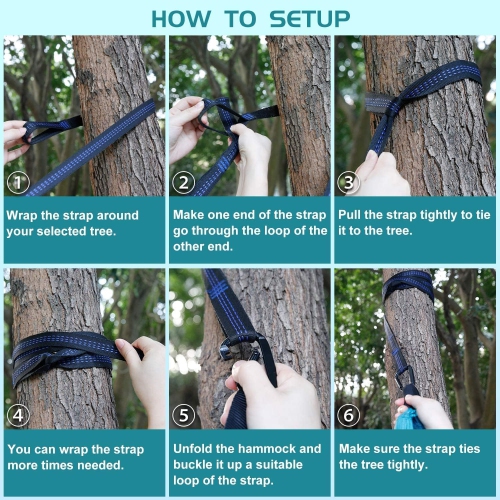 HOW TO SETUP

1
Wrap the strap around your selected tree.

2
Make one end of the strap go through the loop of the other end.

3
Pull the strap tightly to tie it to the tree.

4
You can wrap the strap more times needed.

5
Unfold the hammock and buckle it up a suitable loop of the strap.

6
Make sure the strap ties the tree tightly.