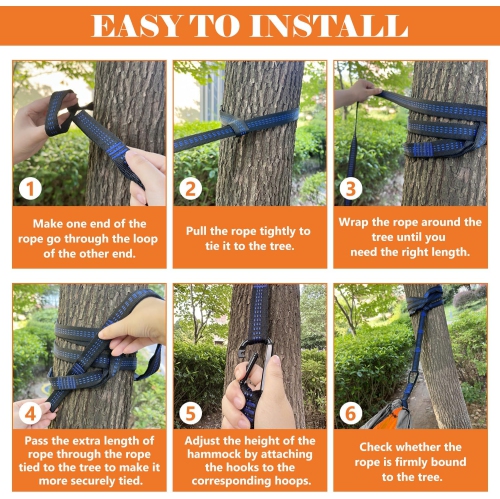 EASY TO INSTALL

1

Make one end of the rope go through the loop of the other end.

2

Pull the rope tightly to tie it to the tree.

3

Wrap the rope around the tree until you need the right length.

4

Pass the extra length of rope through the rope tied to the tree to make it more securely tied.

5

Adjust the height of the hammock by attaching the hooks to the corresponding hoops.

6

Check whether the rope is firmly bound to the tree.