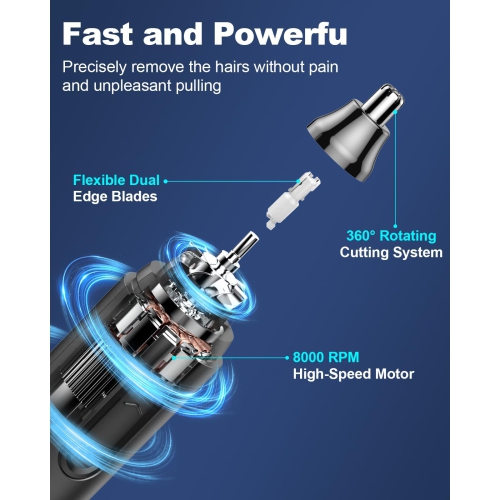 Fast and Powerfu

Precisely remove the hairs without pain and unpleasant pulling

Flexible Dual Edge Blades

360° Rotating Cutting System

8000 RPM High-Speed Motor