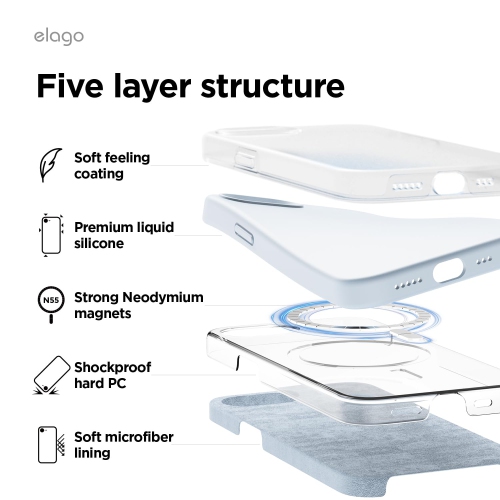 elago

Five layer structure

Soft feeling coating

Premium liquid silicone

N55

Strong Neodymium magnets

Shockproof hard PC

Soft microfiber lining