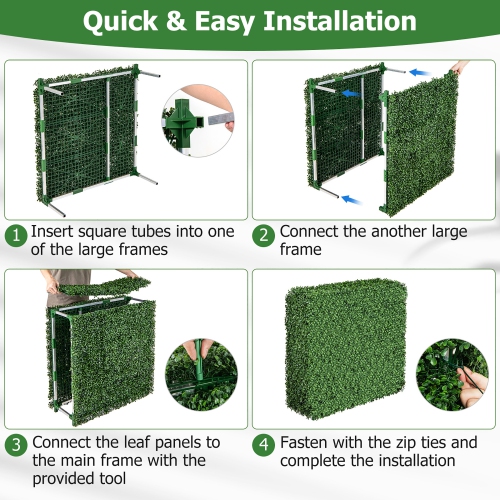 Quick & Easy Installation

1 Insert square tubes into one of the large frames

2 Connect the another large frame

3 Connect the leaf panels to the main frame with the provided tool

4 Fasten with the zip ties and complete the installation