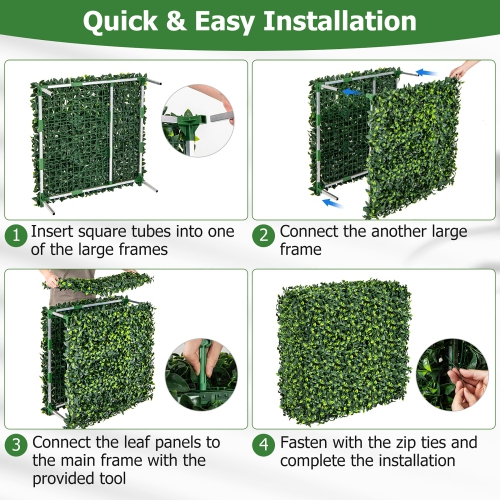 Quick & Easy Installation

1 Insert square tubes into one of the large frames

2 Connect the another large frame

3 Connect the leaf panels to the main frame with the provided tool

4 Fasten with the zip ties and complete the installation