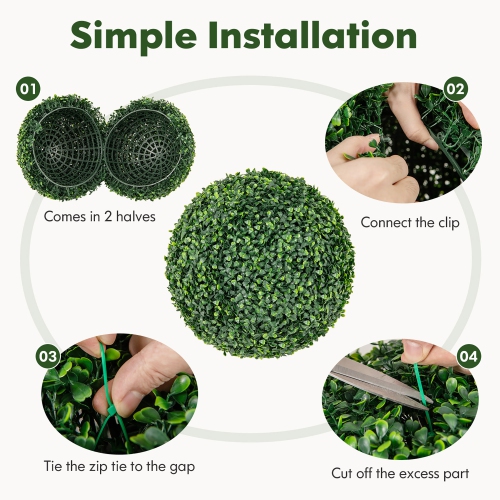 Simple Installation

01

Comes in 2 halves

02

Connect the clip

03

Tie the zip tie to the gap

04

Cut off the excess part