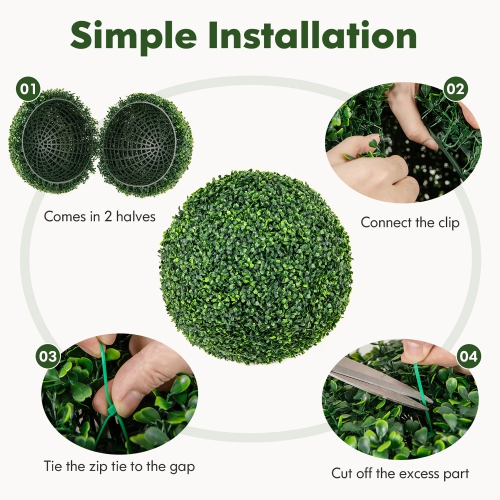 Simple Installation

01

Comes in 2 halves

02

Connect the clip

03

Tie the zip tie to the gap

04

Cut off the excess part