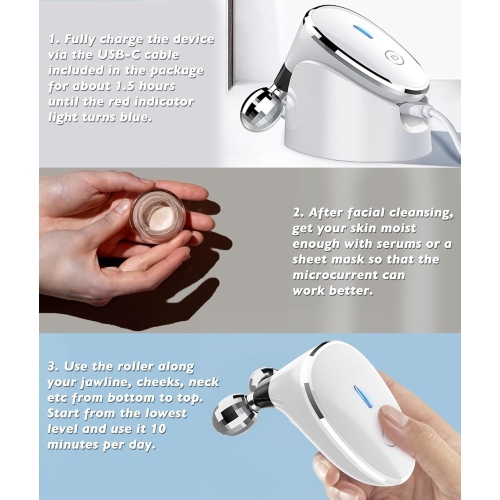 1. Fully charge the device via the USB-C cable included in the package for about 1.5 hours until the red indicator light turns blue.

2. After facial cleansing, get your skin moist enough with serums or a sheet mask so that the microcurrent can work better.

3. Use the roller along your jawline, cheeks, neck etc from bottom to top. Start from the lowest level and use it 10 minutes per day.