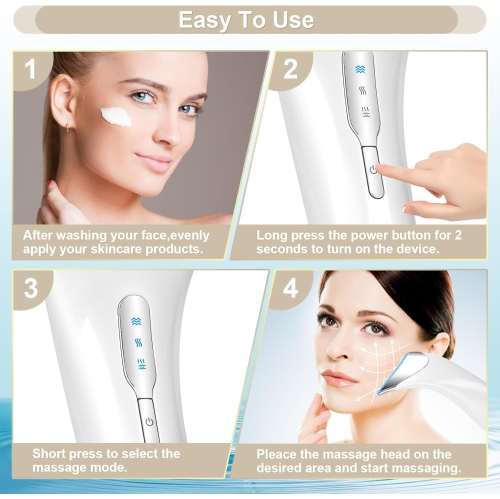 Easy To Use

1

After washing your face,evenly apply your skincare products.

2

Long press the power button for 2 seconds to turn on the device.

3

Short press to select the massage mode.

4

Pleace the massage head on the desired area and start massaging.