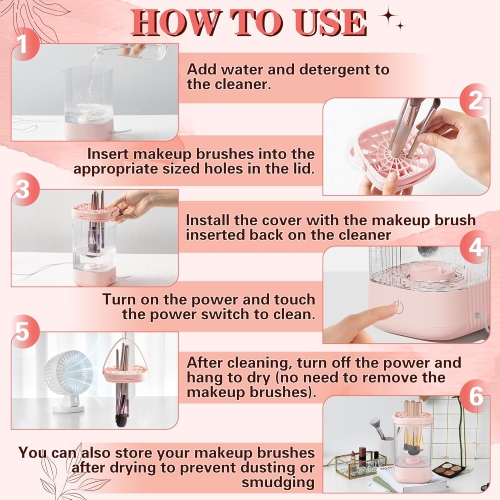 HOW TO USE

1

Add water and detergent to the cleaner.

2

Insert makeup brushes into the appropriate sized holes in the lid.

3

Install the cover with the makeup brush inserted back on the cleaner

4

Turn on the power and touch the power switch to clean.

5

After cleaning, turn off the power and hang to dry (no need to remove the makeup brushes).

6

You can also store your makeup brushes after drying to prevent dusting or smudging