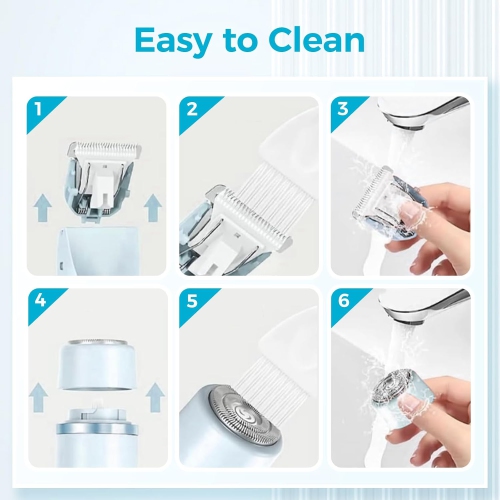 Easy to Clean

1

2

3

4

5

6