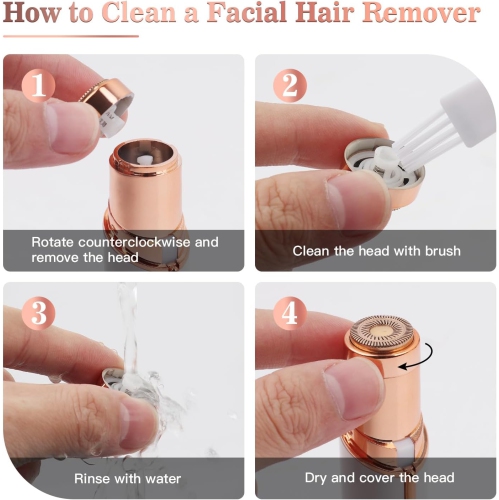 How to Clean a Facial Hair Remover

1

Rotate counterclockwise and remove the head

2

Clean the head with brush

3

Rinse with water

4

Dry and cover the head