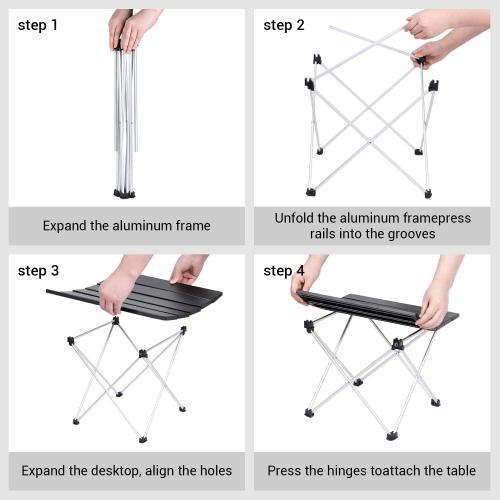 step 1

Expand the aluminum frame

step 2

Unfold the aluminum framepress rails into the grooves

step 3

Expand the desktop, align the holes

step 4

Press the hinges toattach the table