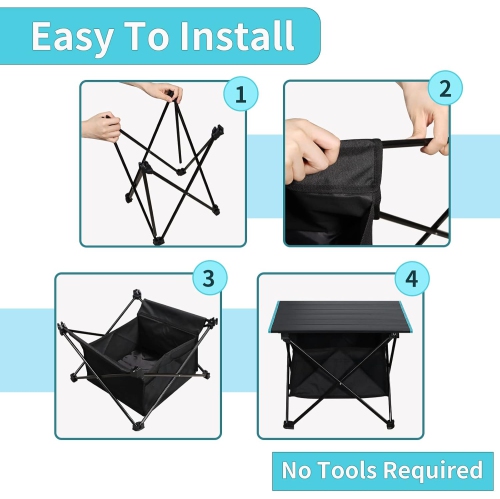 Easy To Install

1

2

3

4

No Tools Required