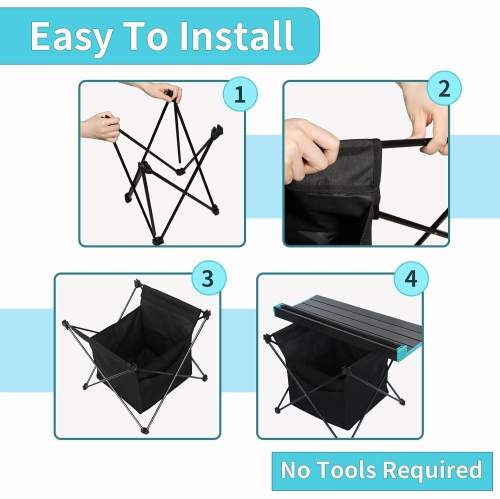 Easy To Install

1

2

3

4

No Tools Required