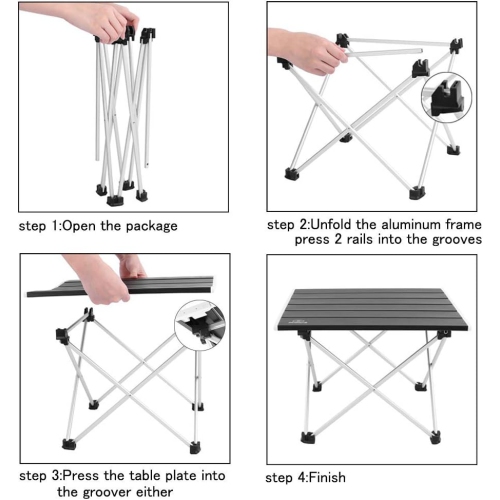 step 1:Open the package

step 2:Unfold the aluminum frame press 2 rails into the grooves

step 3:Press the table plate into the groover either

step 4:Finish