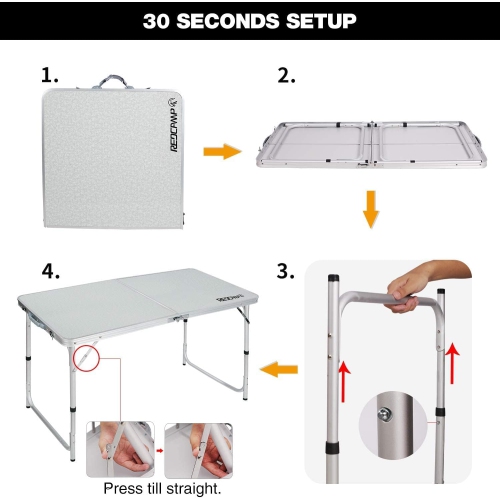 30 SECONDS SETUP

1.

REDCAMP

2.

4.

REDCAMP

3.

Press till straight.