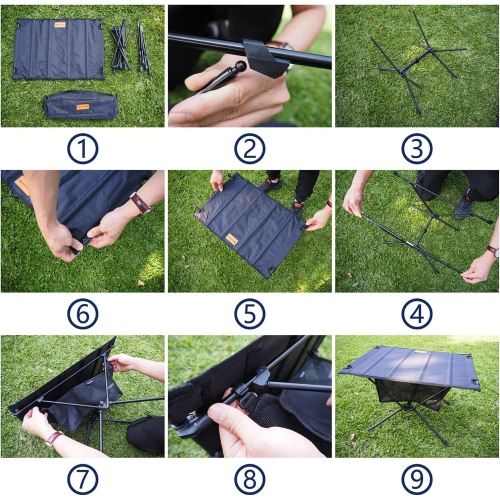 ①

②

③

⑥

⑤

④

⑦

⑧

⑨